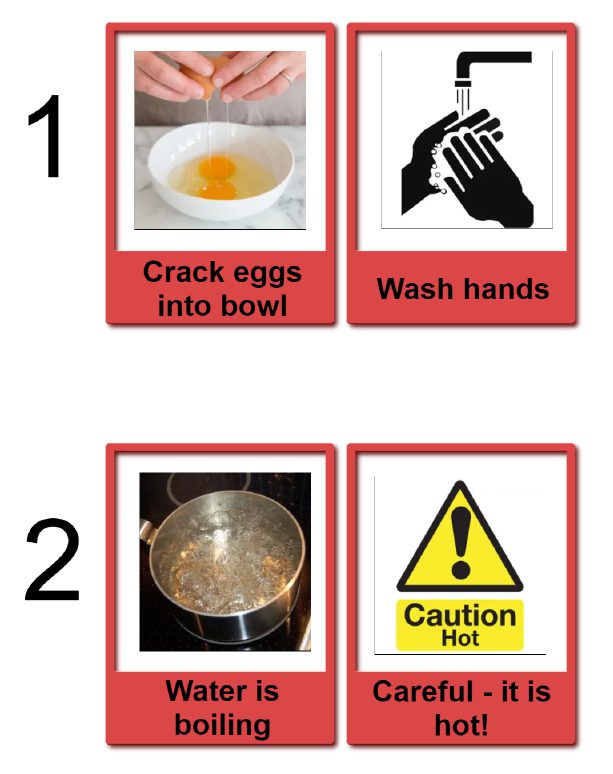 1

Crack eggs into bowl

Wash hands

2

Water is boiling

Caution
Hot

Careful - it is hot!